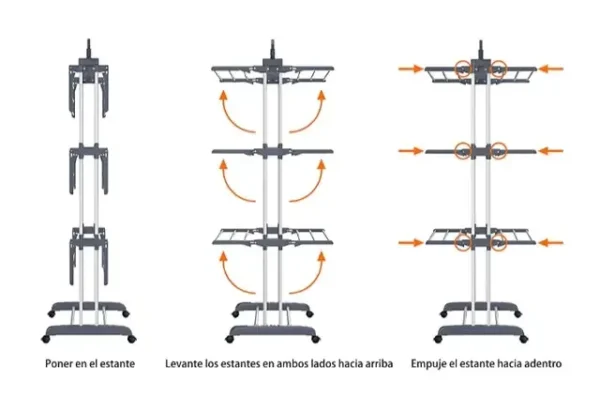 Poner en el estante

Levante los estantes en ambos lados hacia arriba

Empuje el estante hacia adentro