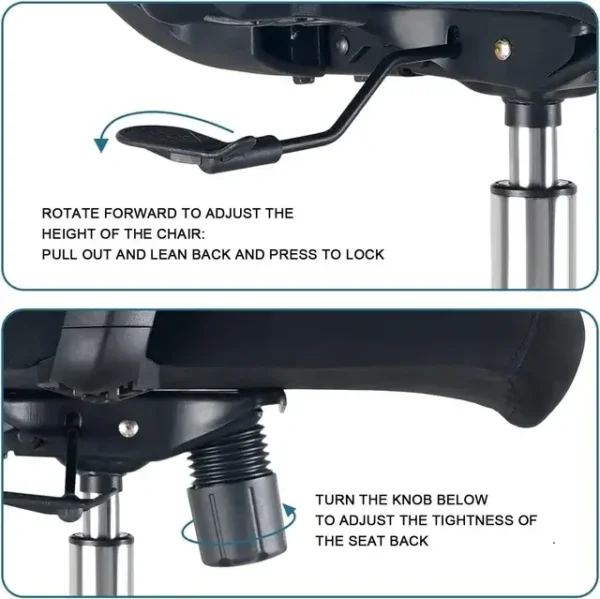 ROTATE FORWARD TO ADJUST THE HEIGHT OF THE CHAIR:
PULL OUT AND LEAN BACK AND PRESS TO LOCK

TURN THE KNOB BELOW TO ADJUST THE TIGHTNESS OF THE SEAT BACK