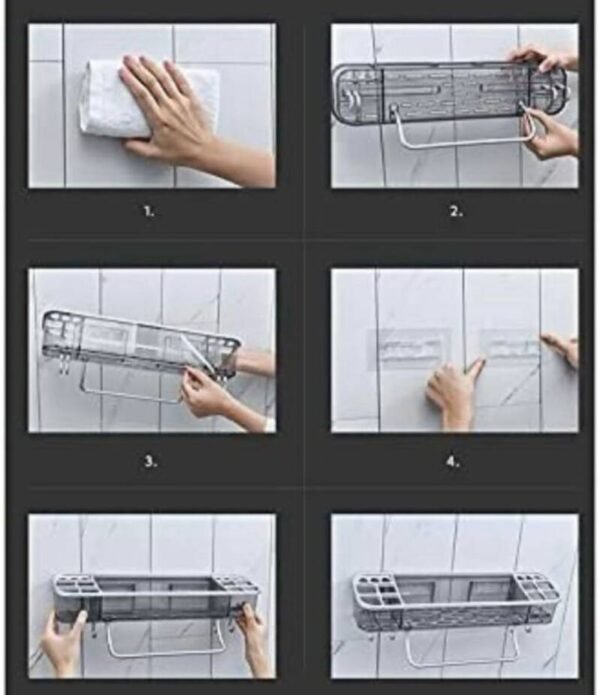 1.

2.

3.

4.